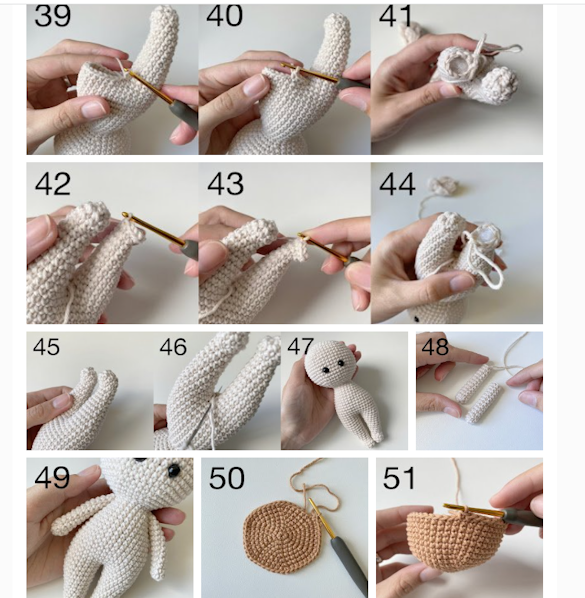 39
40
41
42
43
44
45
46
47
48
49
50
51